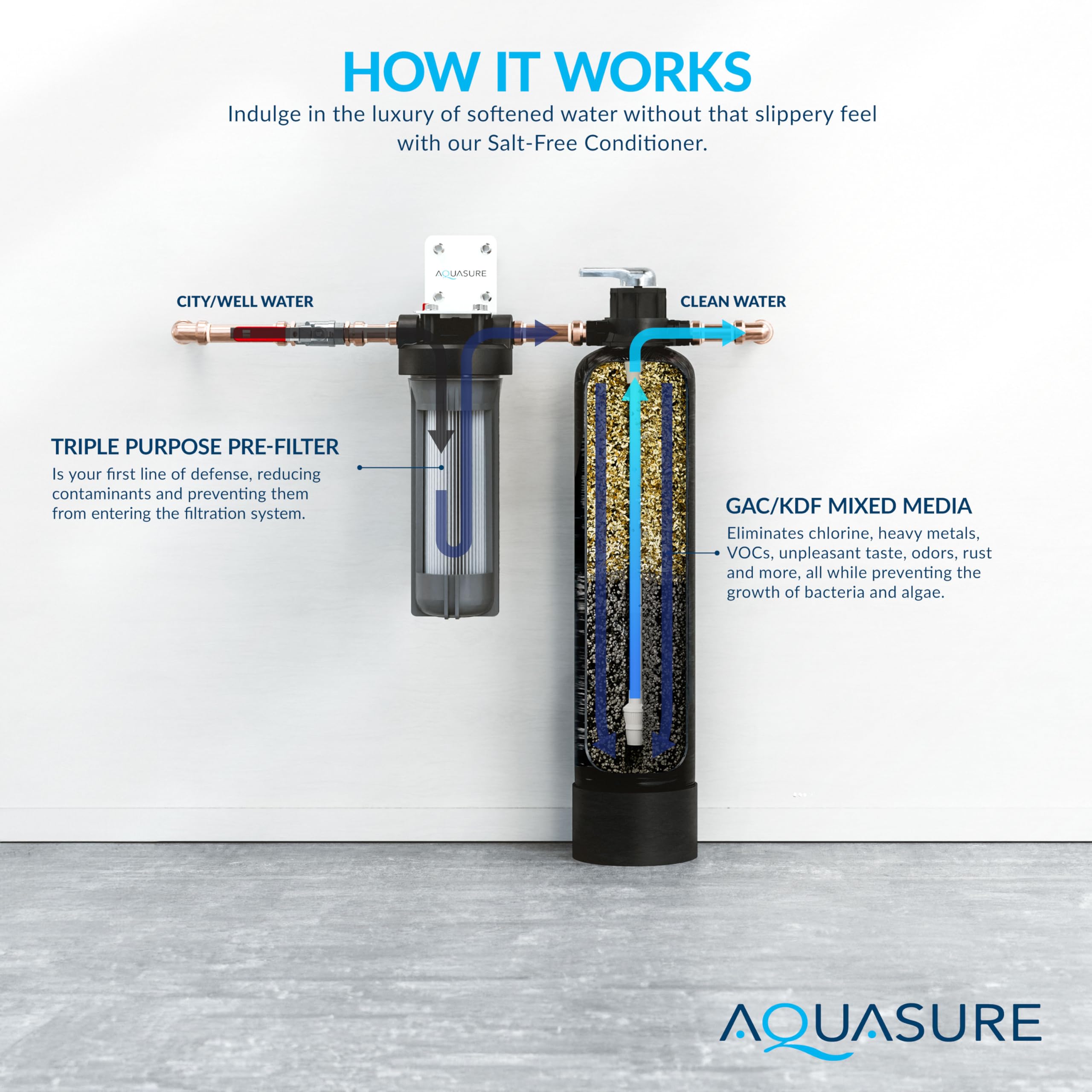 HOW IT WORKS

Indulge in the luxury of softened water without that slippery feel with our Salt-Free Conditioner.

AQUASURE

CITY/WELL WATER

CLEAN WATER

TRIPLE PURPOSE PRE-FILTER

Is your first line of defense, reducing contaminants and preventing them from entering the filtration system.

GAC/KDF MIXED MEDIA

Eliminates chlorine, heavy metals, VOCs, unpleasant taste, odors, rust and more, all while preventing the growth of bacteria and algae.

AQUASURE